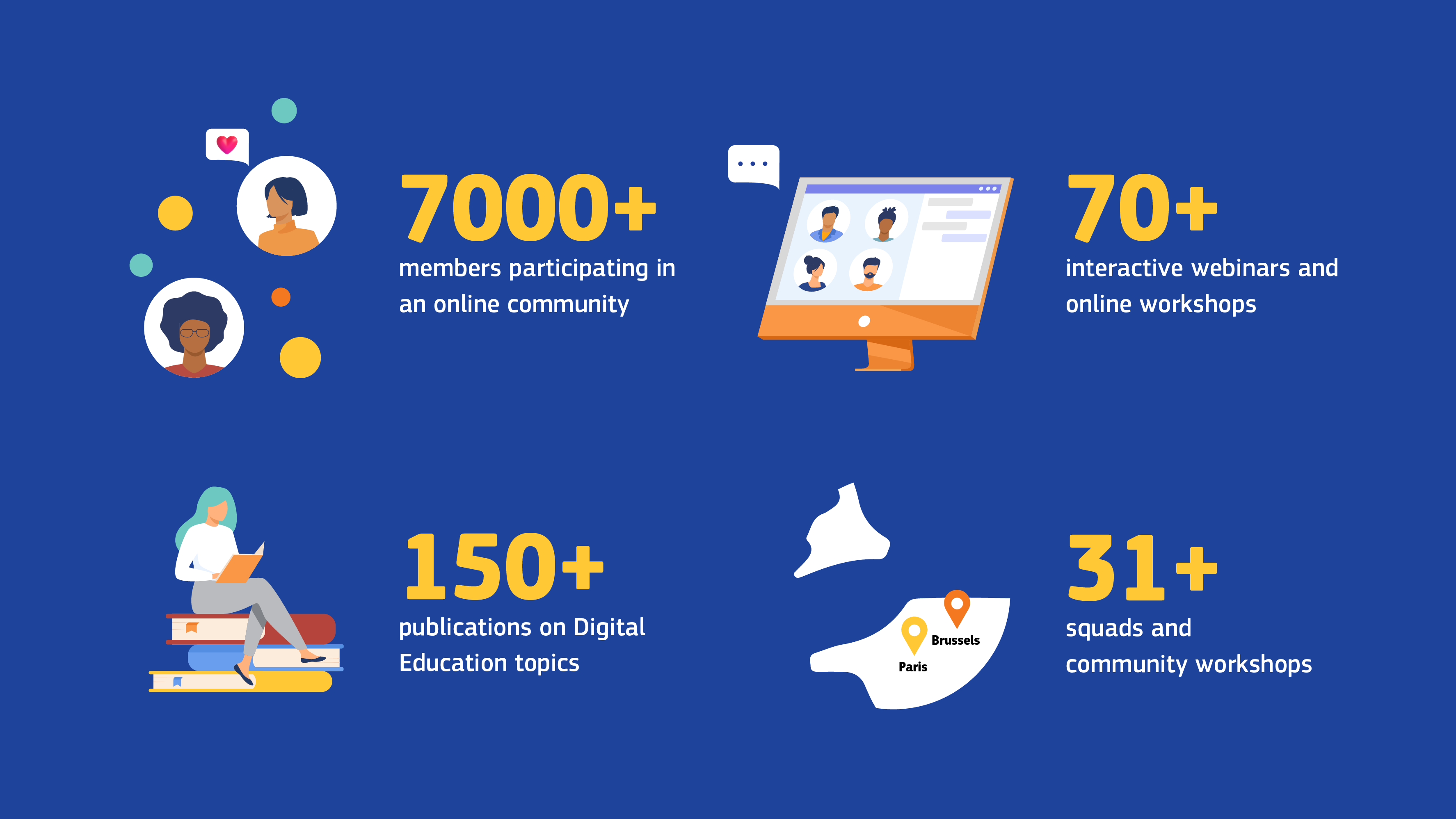 7000+
members participating in an online community

70+
interactive webinars and online workshops

150+
publications on Digital Education topics

Brussels
Paris

31+
squads and community workshops